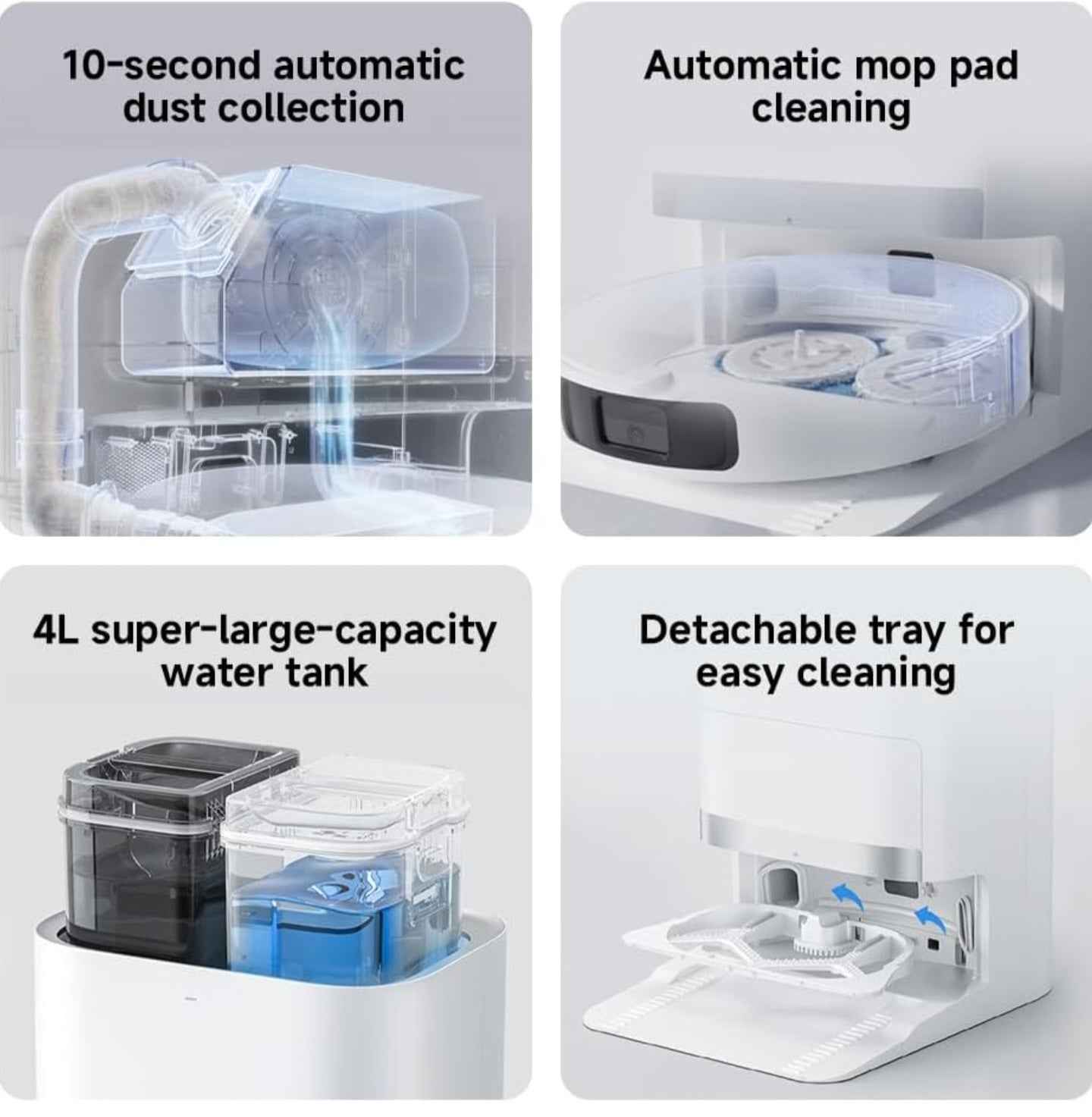 10-second automatic dust collection

Automatic mop pad cleaning

4L super-large-capacity water tank

Detachable tray for easy cleaning