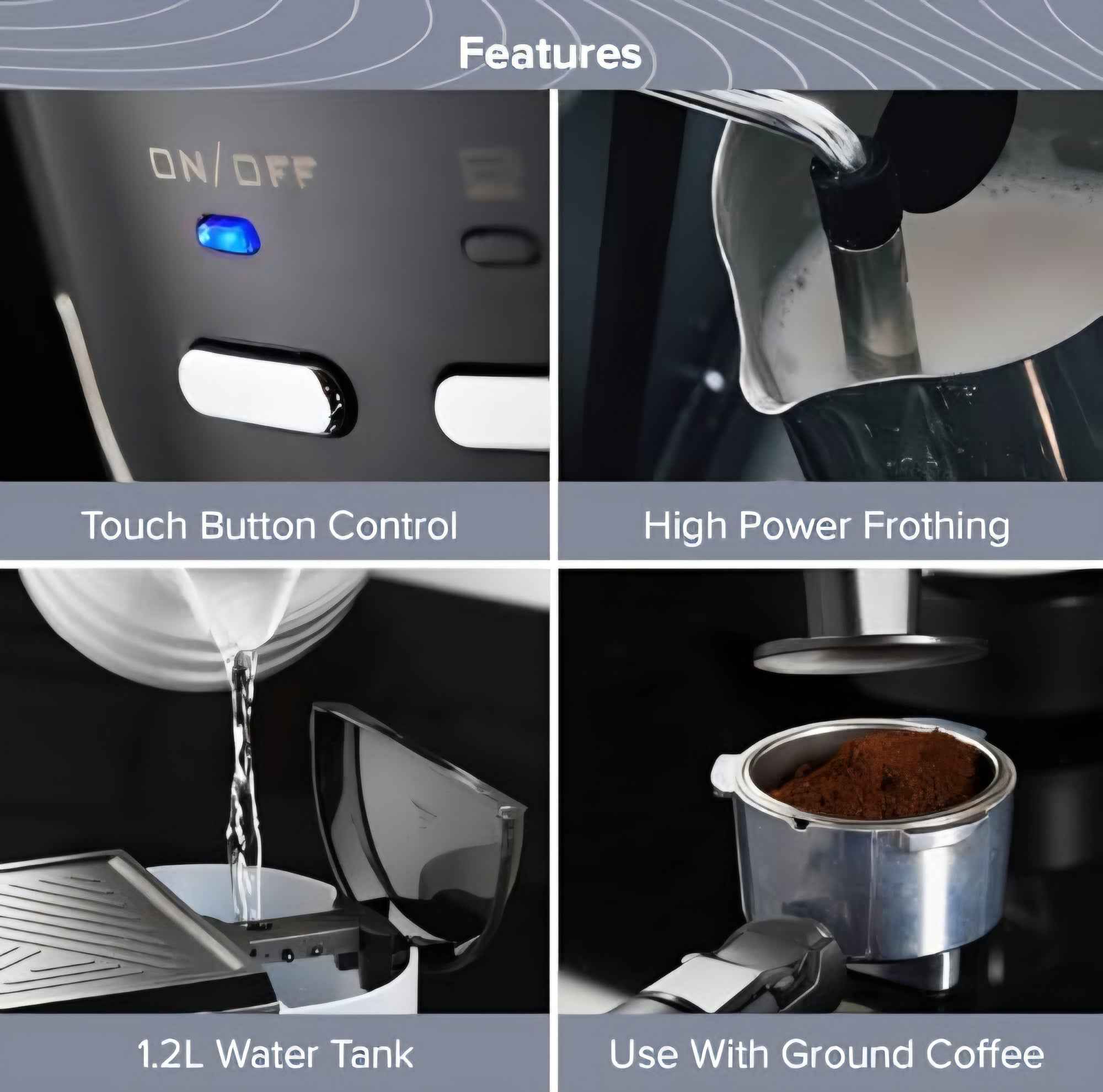 Features

ON/OFF

Touch Button Control

High Power Frothing

1.2L Water Tank

Use With Ground Coffee