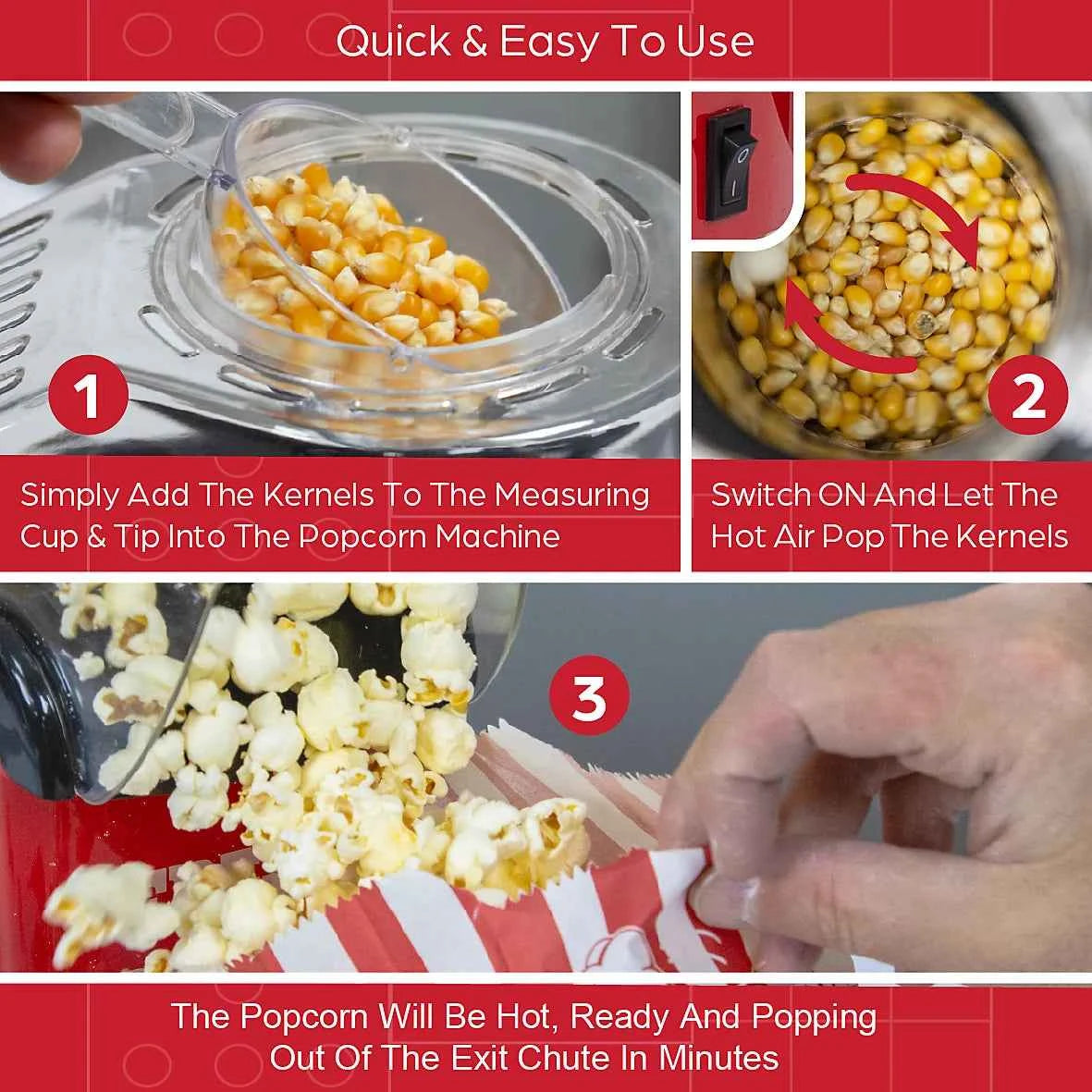 Quick & Easy To Use

1

Simply Add The Kernels To The Measuring Cup & Tip Into The Popcorn Machine

2

Switch ON And Let The Hot Air Pop The Kernels

3

The Popcorn Will Be Hot, Ready And Popping Out Of The Exit Chute In Minutes