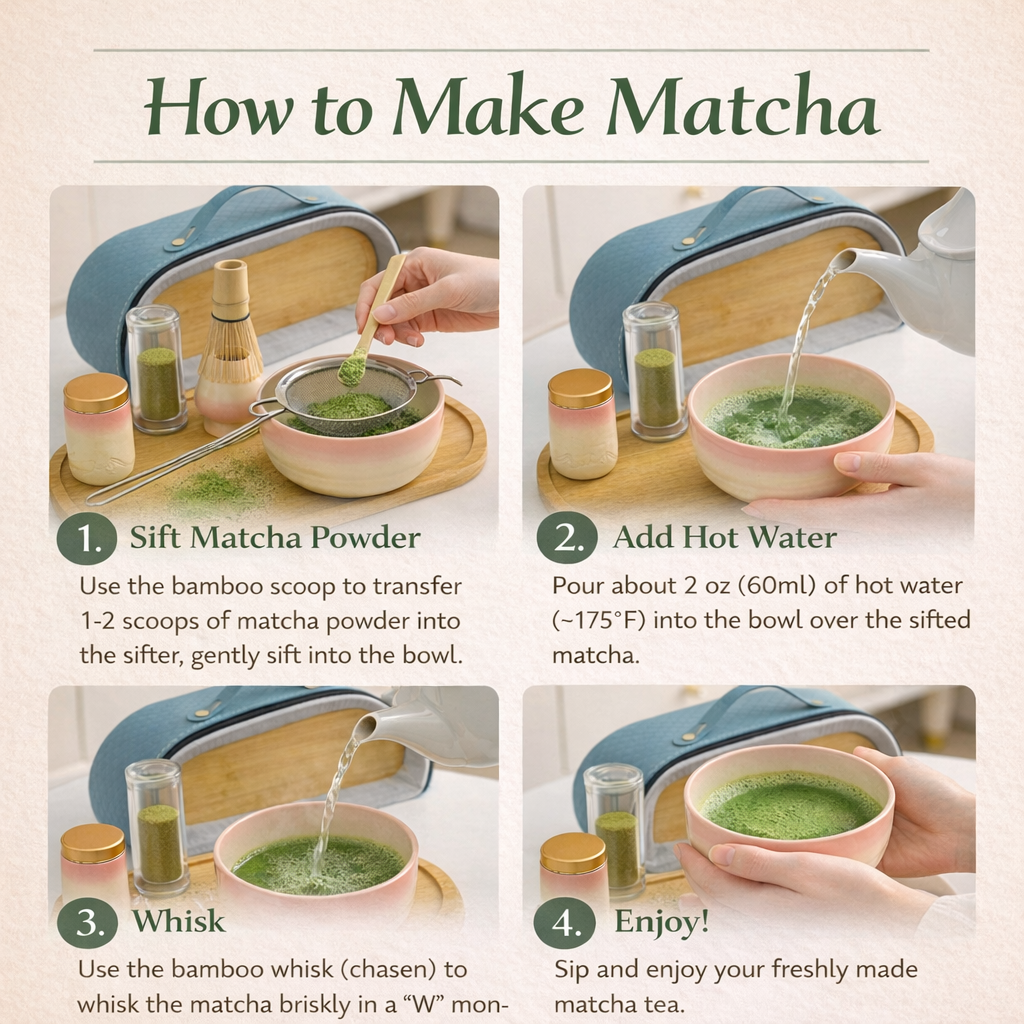 How to Make Matcha

1. Sift Matcha Powder

Use the bamboo scoop to transfer 1-2 scoops of matcha powder into the sifter, gently sift into the bowl.

2. Add Hot Water

Pour about 2 oz (60ml) of hot water (~175°F) into the bowl over the sifted matcha.

3. Whisk

Use the bamboo whisk (chasen) to whisk the matcha briskly in a "W" mon-

4. Enjoy!

Sip and enjoy your freshly made matcha tea.