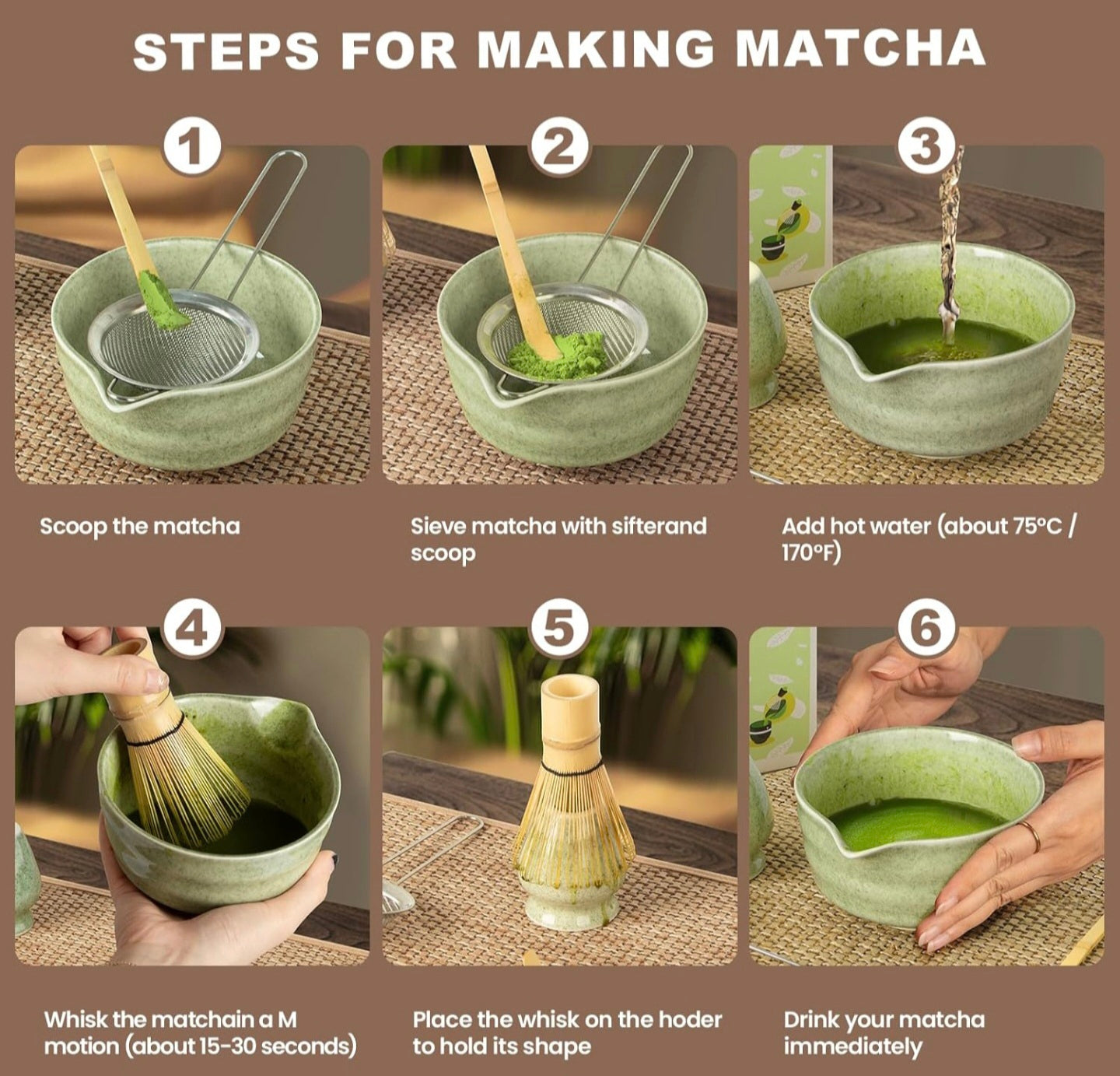 STEPS FOR MAKING MATCHA

1

Scoop the matcha

2

Sieve matcha with sifterand scoop

3

Add hot water (about 75°C / 170°F)

4

Whisk the matchain a M motion (about 15-30 seconds)

5

Place the whisk on the hoder to hold its shape

6

Drink your matcha immediately